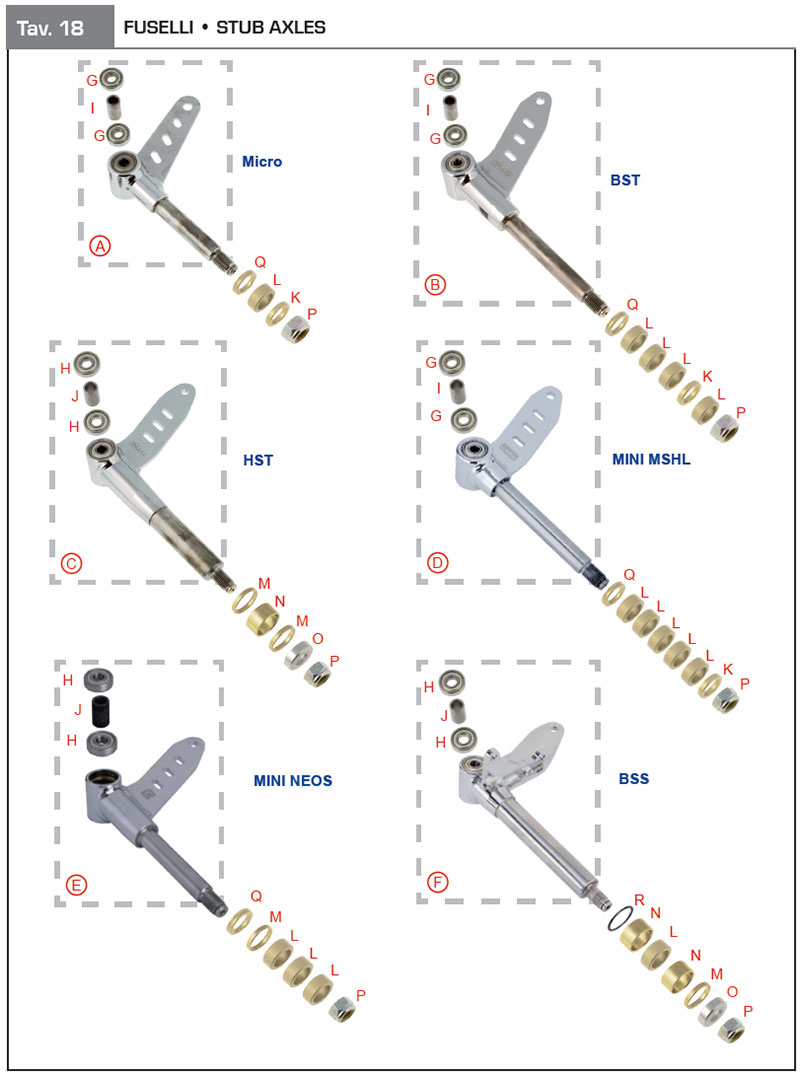 Tav. 18

FUSELLI • STUB AXLES

G
I
G
Micro
A
Q
L
K
P

G
I
G
BST
B
Q
L
L
L
K
L
P

H
J
H
HST
C
M
N
M
O
P

G
I
G
MINI MSHL
D
Q
L
L
L
L
L
K
P

H
J
H
MINI NEOS
E
Q
M
L
L
L
P

H
J
H
BSS
F
R
N
L
N
M
O
P