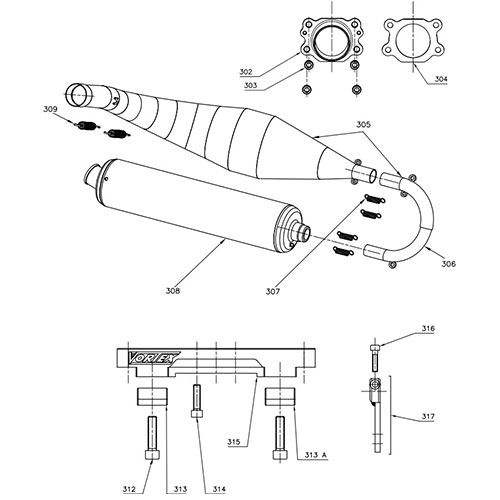 302
303
304
309
305
306
308
307
VORTEX
316
317
315
313 A
312
313
314