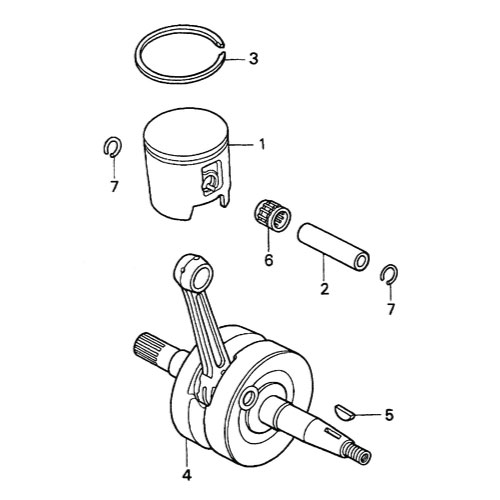 3
1
7
6
2
7
5
4